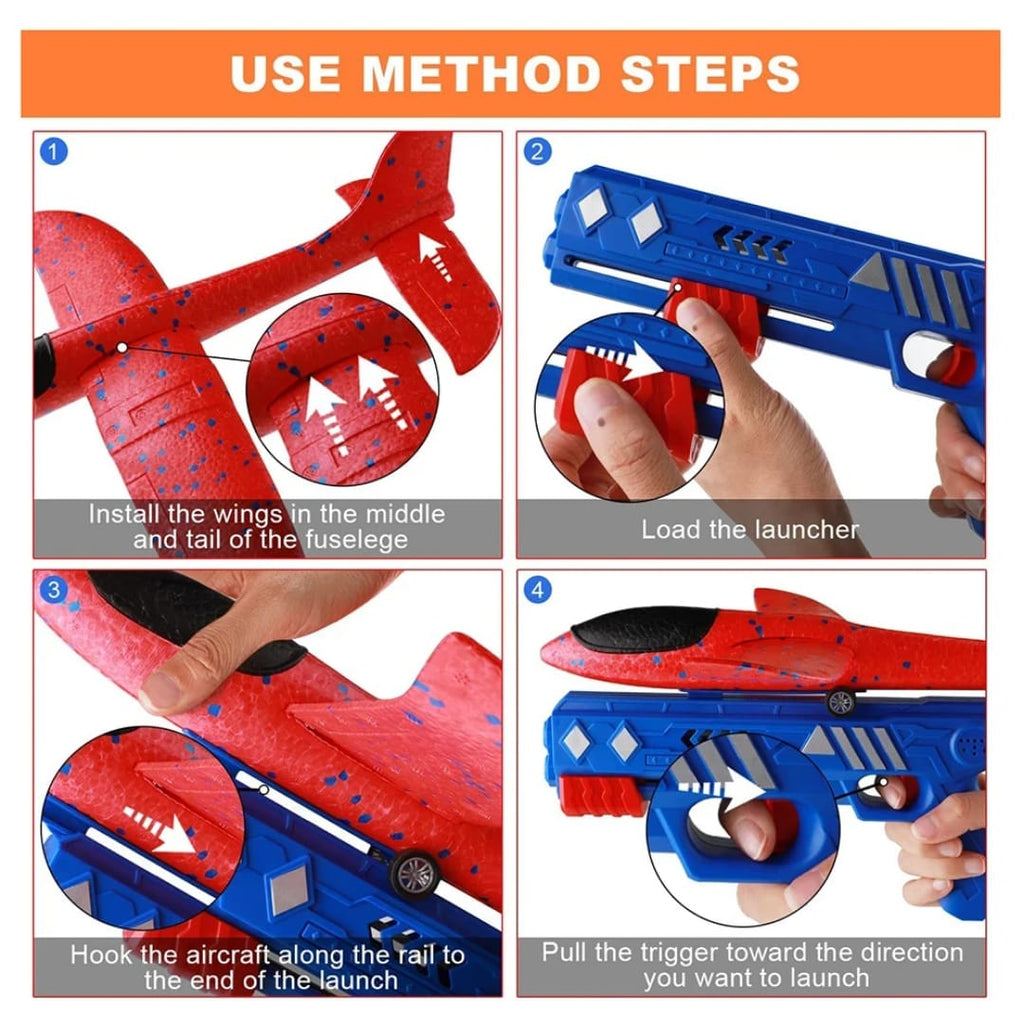 USE METHOD STEPS

1

Install the wings in the middle and tail of the fuselege

2

Load the launcher

3

Hook the aircraft along the rail to the end of the launch

4

Pull the trigger toward the direction you want to launch