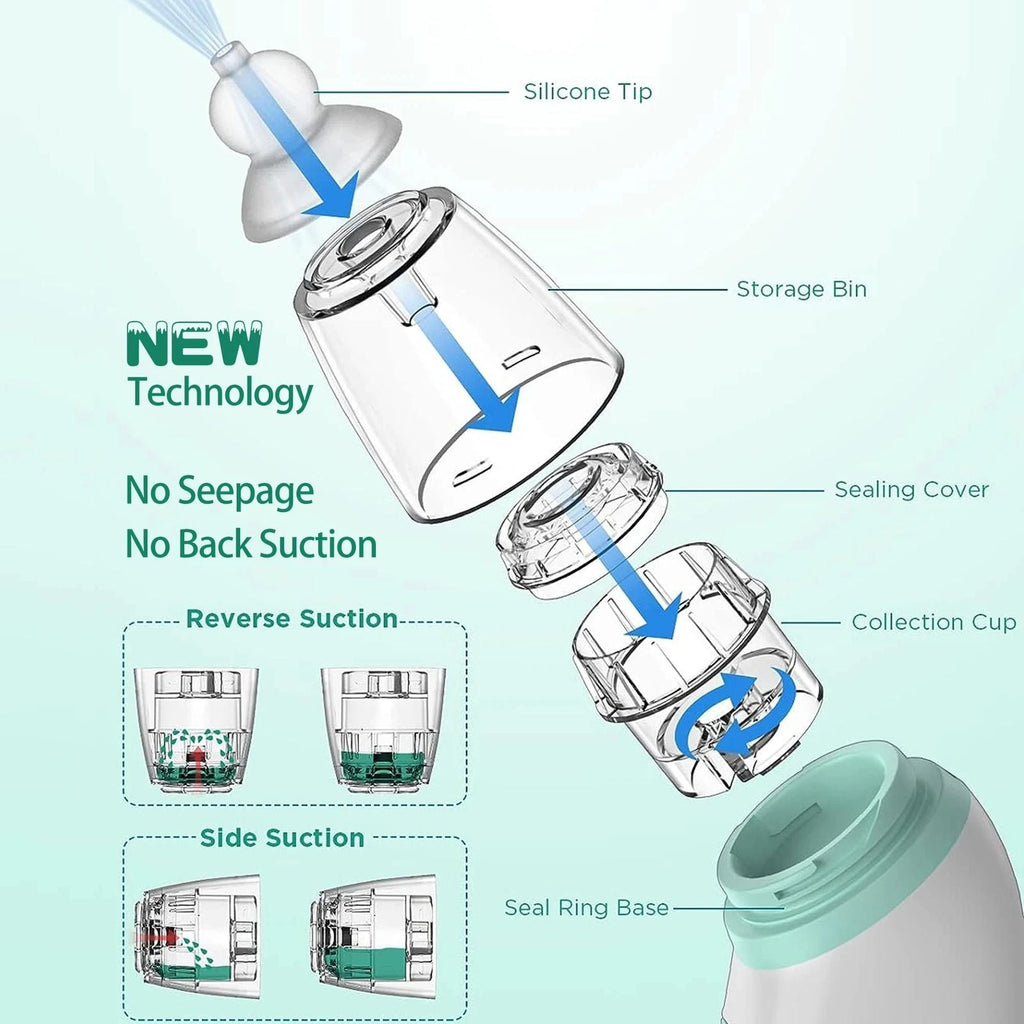 Silicone Tip

Storage Bin

NEW
Technology

No Seepage
No Back Suction

Sealing Cover

Collection Cup

Reverse Suction

Side Suction

Seal Ring Base